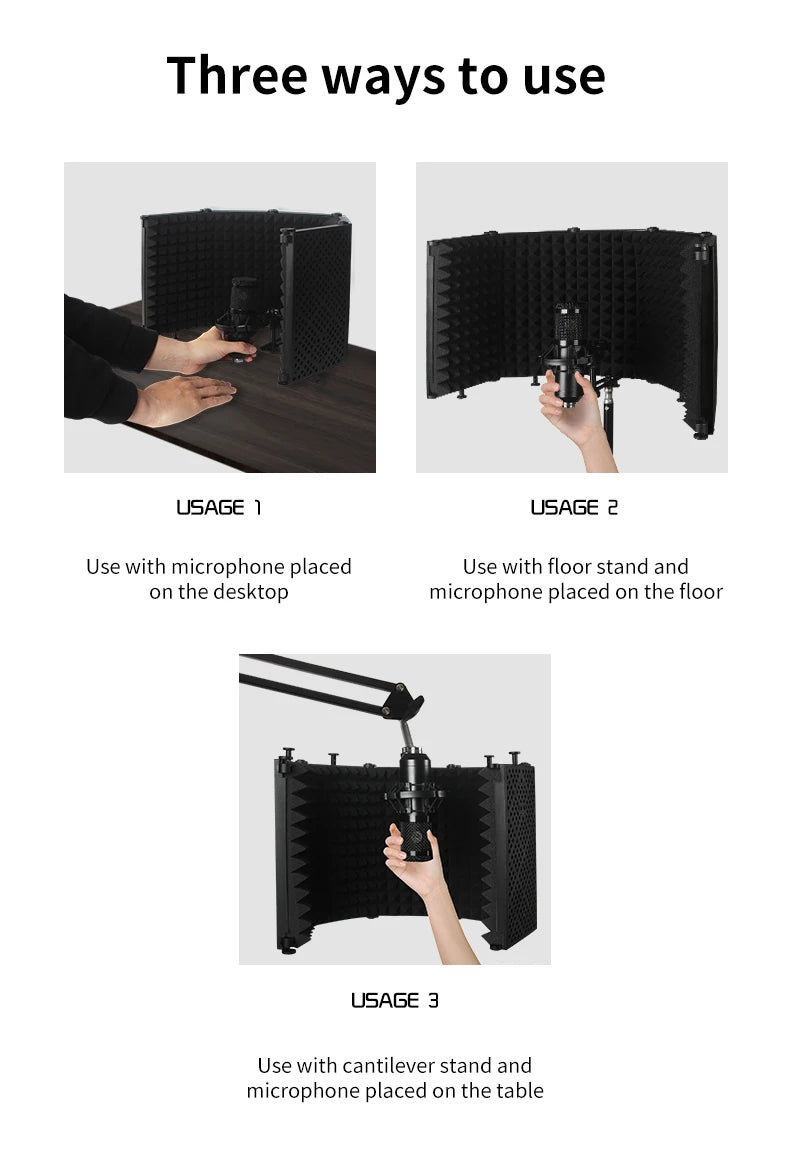 Three ways to use

USAGE 1

Use with microphone placed on the desktop

USAGE 2

Use with floor stand and microphone placed on the floor

USAGE 3

Use with cantilever stand and microphone placed on the table